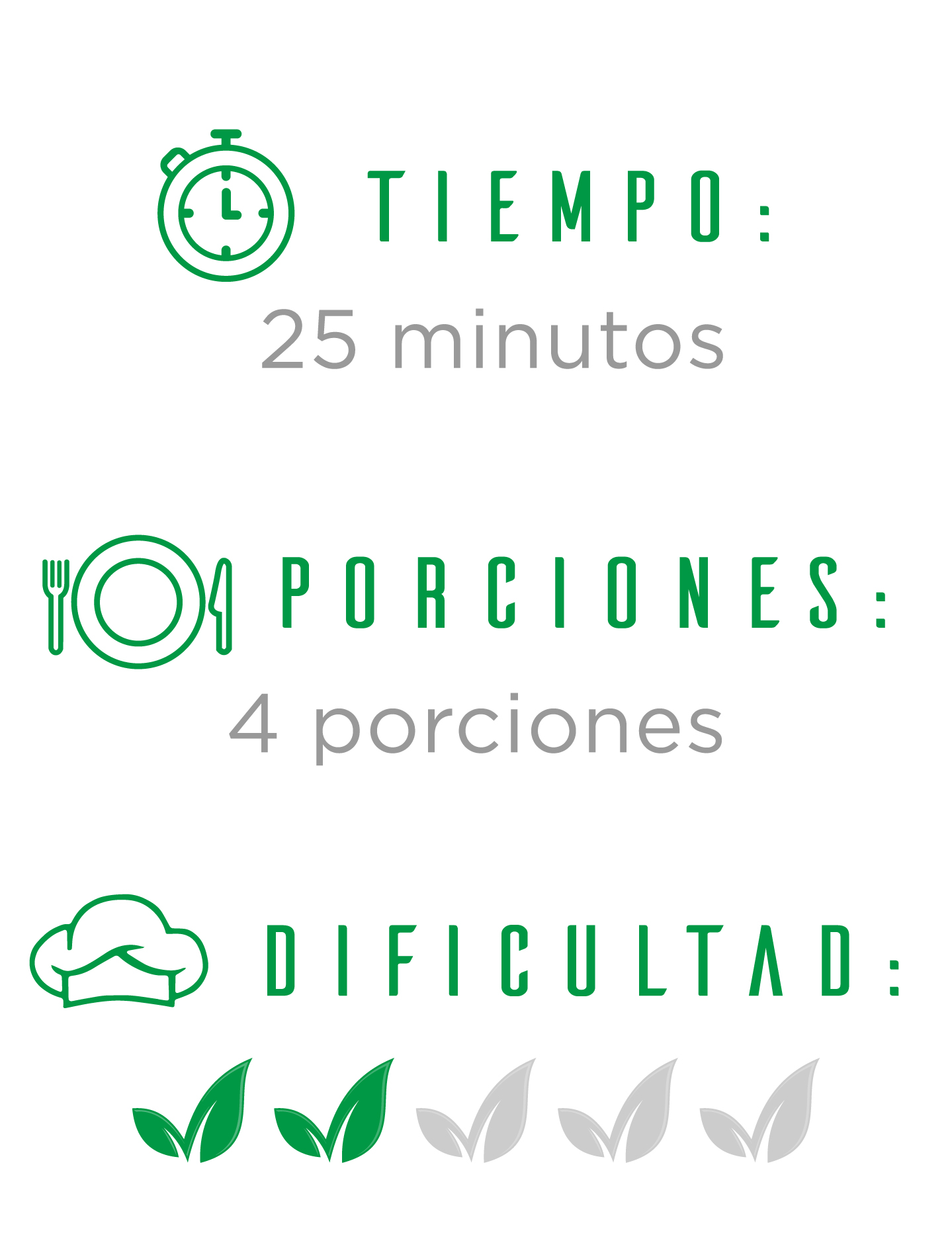 TIEMPO:
25 minutos

PORCIONES:
4 porciones

DIFICULTAD: